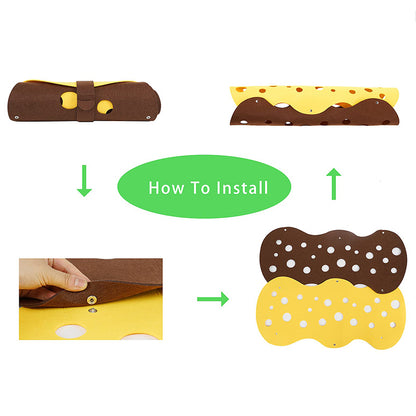 How To Install